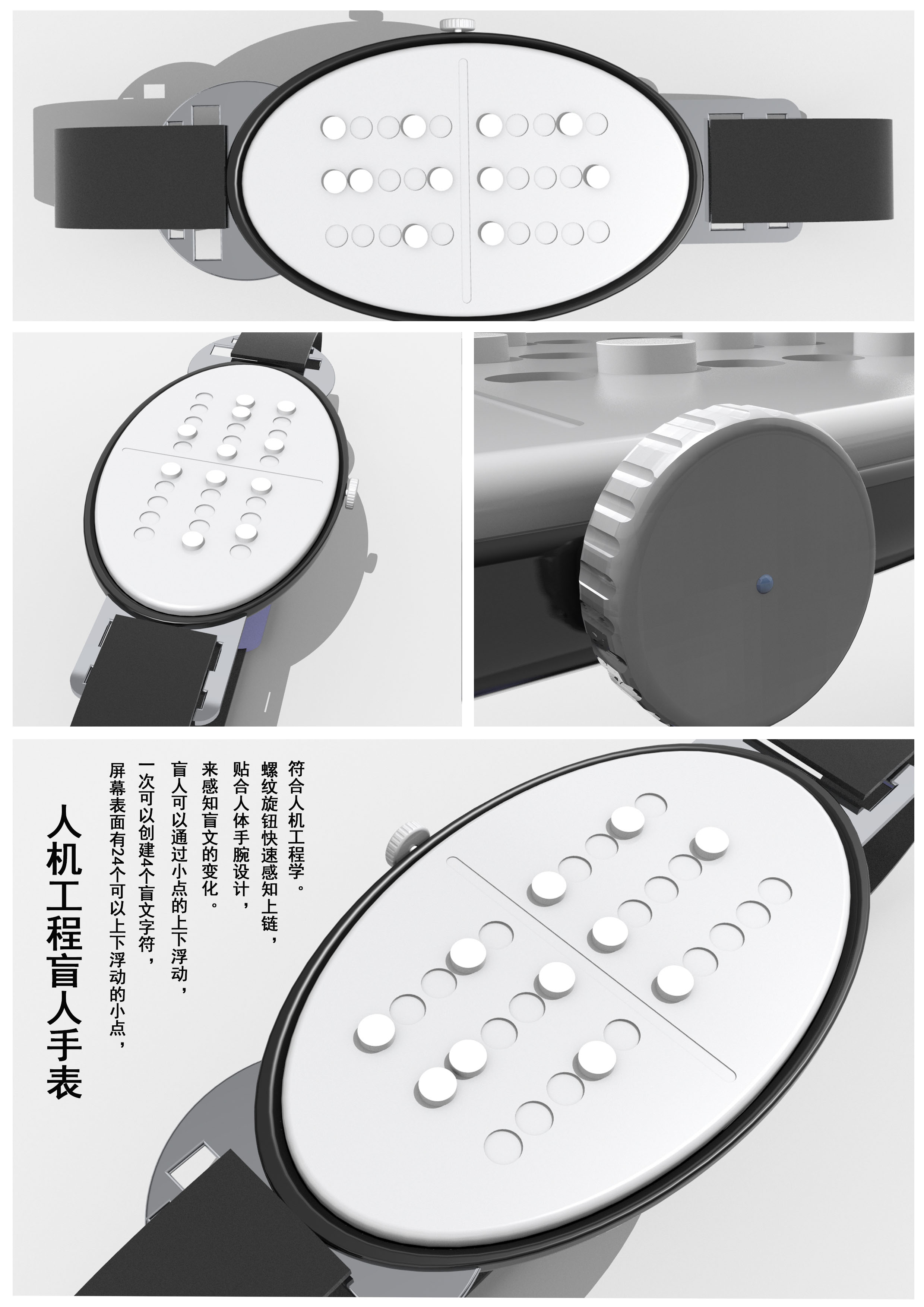 人机工程盲人手表

屏幕表面有24个可以上下浮动的小点，
一次可以创建4个盲文字符，
盲人可以通过小点的上下浮动，
来感知盲文的变化。
贴合人体手腕设计，
螺纹旋钮快速感知上链，
符合人机工程学。